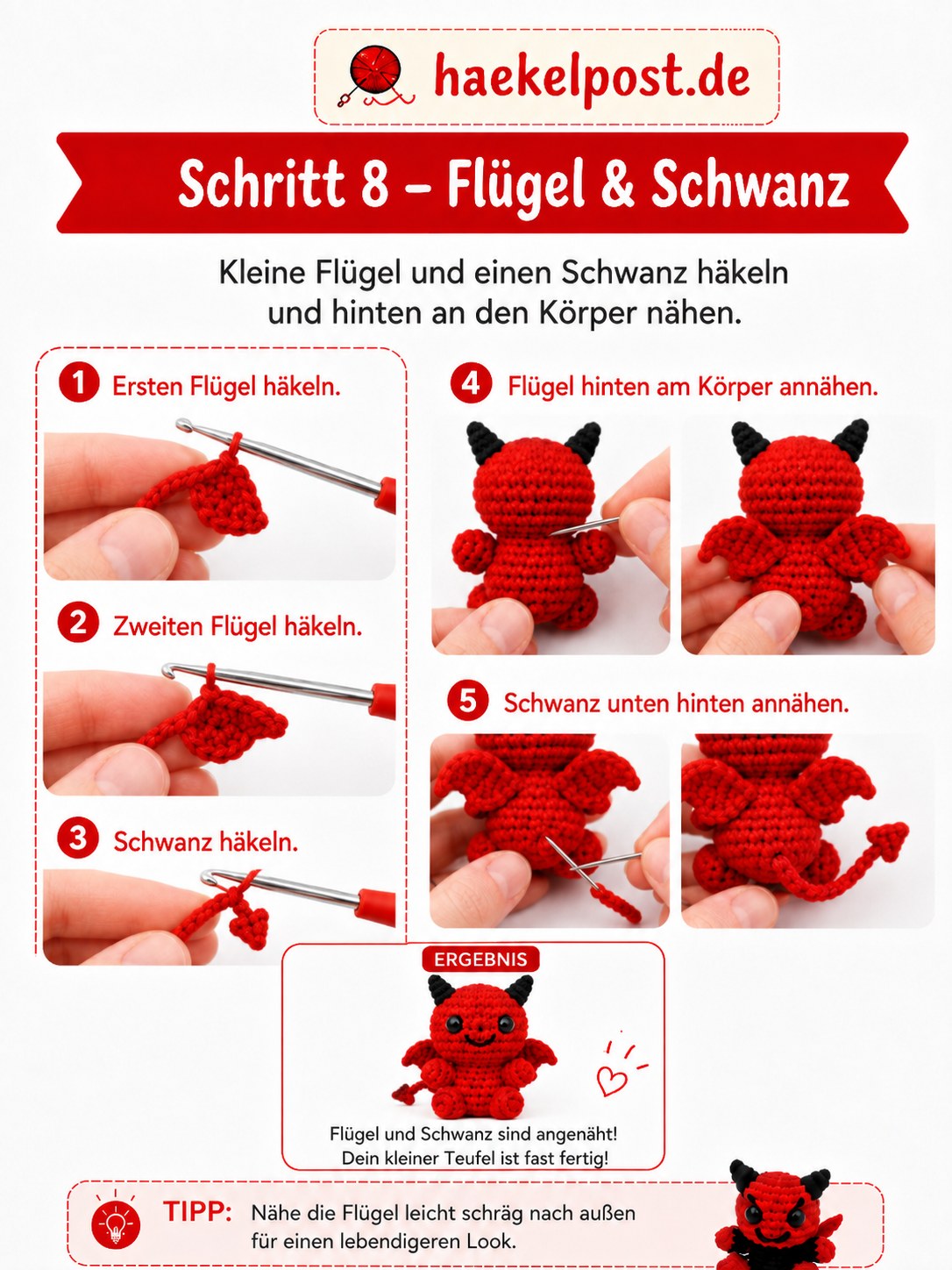 haekelpost.de

Schritt 8 – Flügel & Schwanz

Kleine Flügel und einen Schwanz häkeln und hinten an den Körper nähen.

1 Ersten Flügel häkeln.

2 Zweiten Flügel häkeln.

3 Schwanz häkeln.

4 Flügel hinten am Körper annähen.

5 Schwanz unten hinten annähen.

ERGEBNIS

Flügel und Schwanz sind angenäht! Dein kleiner Teufel ist fast fertig!

TIPP: Nähe die Flügel leicht schräg nach außen für einen lebendigeren Look.